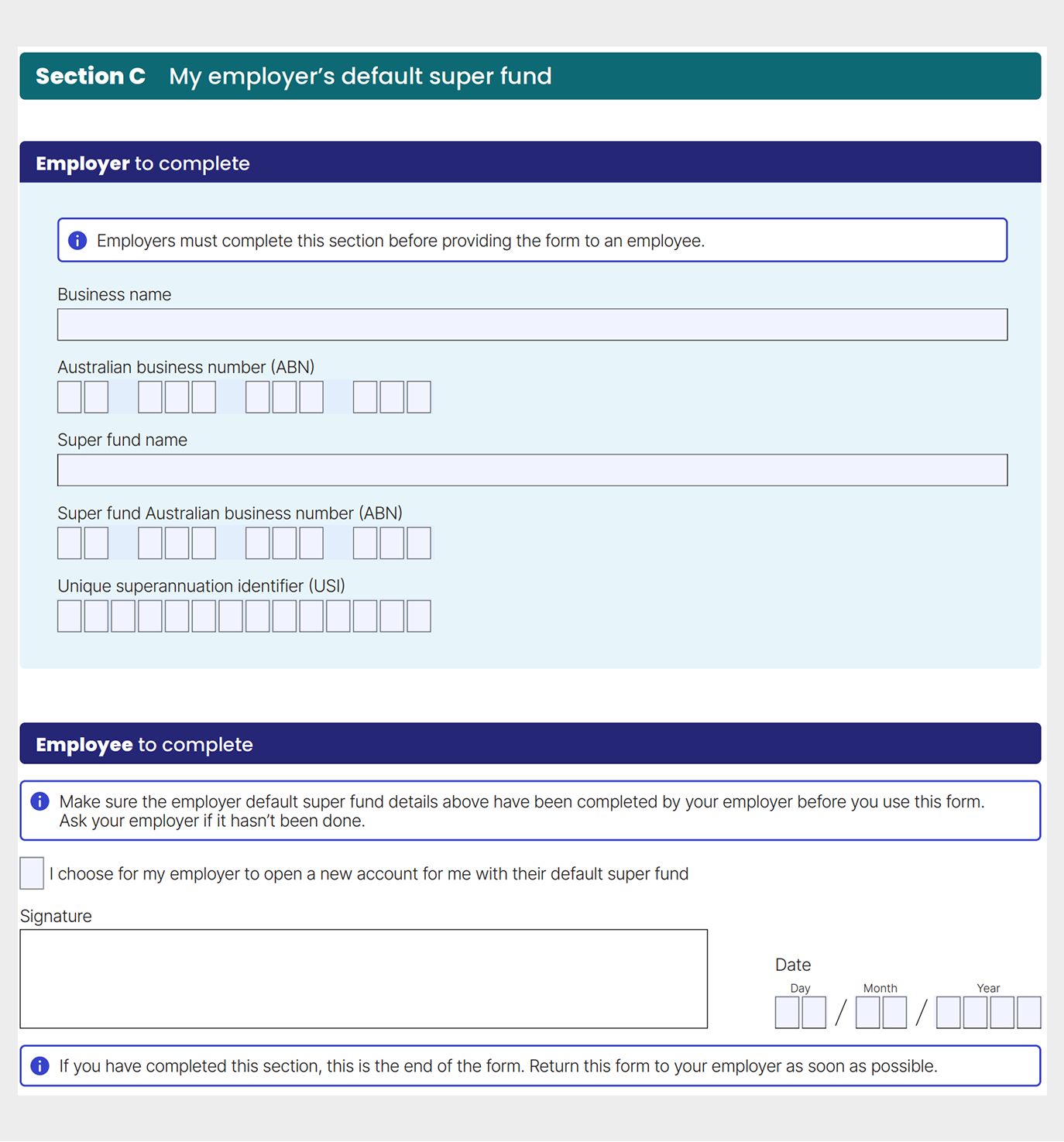 Section C My employer's default super fund

Employer to complete

Employers must complete this section before providing the form to an employee.

Business name

Australian business number (ABN)

Super fund name

Super fund Australian business number (ABN)

Unique superannuation identifier (USI)

Employee to complete

Make sure the employer default super fund details above have been completed by your employer before you use this form. Ask your employer if it hasn't been done.

I choose for my employer to open a new account for me with their default super fund

Signature

Date
Day / Month / Year

If you have completed this section, this is the end of the form. Return this form to your employer as soon as possible.